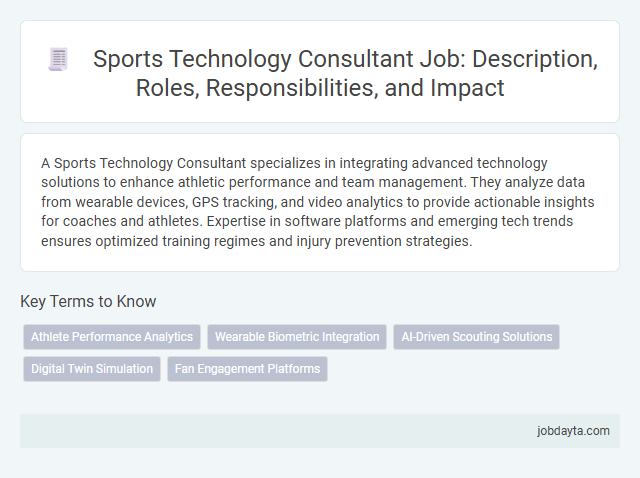 Sports Technology Consultant Job: Description, Roles, Responsibilities, and Impact

A Sports Technology Consultant specializes in integrating advanced technology solutions to enhance athletic performance and team management. They analyze data from wearable devices, GPS tracking, and video analytics to provide actionable insights for coaches and athletes. Expertise in software platforms and emerging tech trends ensures optimized training regimes and injury prevention strategies.

Key Terms to Know

Athlete Performance Analytics

Wearable Biometric Integration

AI-Driven Scouting Solutions

Digital Twin Simulation

Fan Engagement Platforms

jobdayta.com