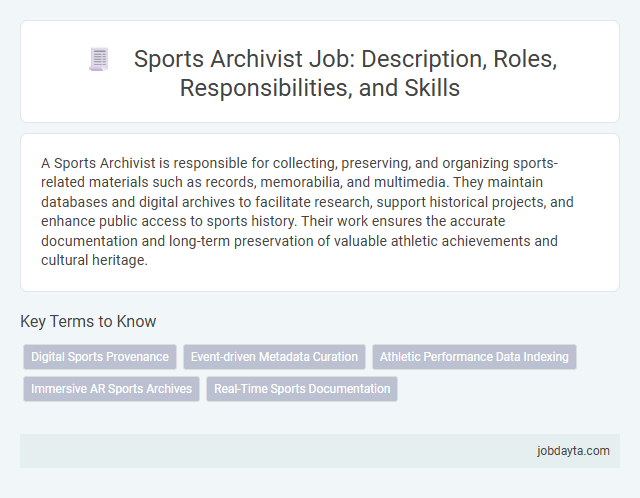 Sports Archivist Job: Description, Roles, Responsibilities, and Skills

A Sports Archivist is responsible for collecting, preserving, and organizing sports-related materials such as records, memorabilia, and multimedia. They maintain databases and digital archives to facilitate research, support historical projects, and enhance public access to sports history. Their work ensures the accurate documentation and long-term preservation of valuable athletic achievements and cultural heritage.

Key Terms to Know

Digital Sports Provenance
Event-driven Metadata Curation
Athletic Performance Data Indexing
Immersive AR Sports Archives
Real-Time Sports Documentation

jobdayta.com