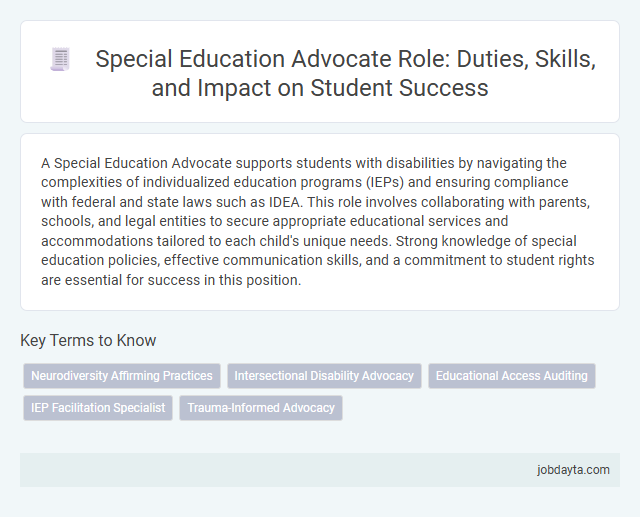 Special Education Advocate Role: Duties, Skills, and Impact on Student Success

A Special Education Advocate supports students with disabilities by navigating the complexities of individualized education programs (IEPs) and ensuring compliance with federal and state laws such as IDEA. This role involves collaborating with parents, schools, and legal entities to secure appropriate educational services and accommodations tailored to each child's unique needs. Strong knowledge of special education policies, effective communication skills, and a commitment to student rights are essential for success in this position.

Key Terms to Know

Neurodiversity Affirming Practices
Intersectional Disability Advocacy
Educational Access Auditing
IEP Facilitation Specialist
Trauma-Informed Advocacy

jobdayta.com