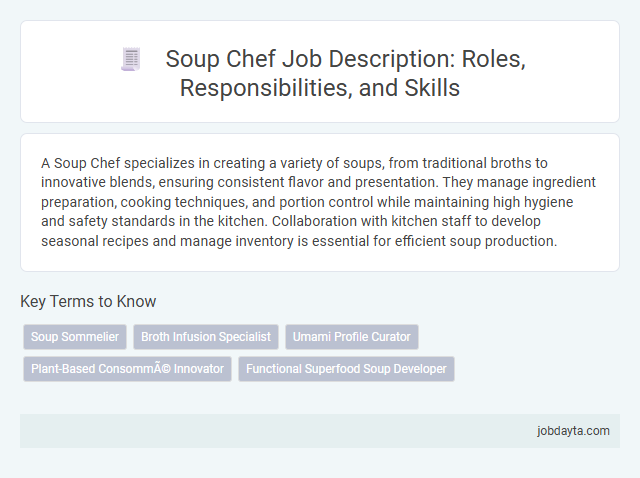 Soup Chef Job Description: Roles, Responsibilities, and Skills

A Soup Chef specializes in creating a variety of soups, from traditional broths to innovative blends, ensuring consistent flavor and presentation. They manage ingredient preparation, cooking techniques, and portion control while maintaining high hygiene and safety standards in the kitchen. Collaboration with kitchen staff to develop seasonal recipes and manage inventory is essential for efficient soup production.

Key Terms to Know

Soup Sommelier

Broth Infusion Specialist

Umami Profile Curator

Plant-Based ConsommÃ© Innovator

Functional Superfood Soup Developer

jobdayta.com