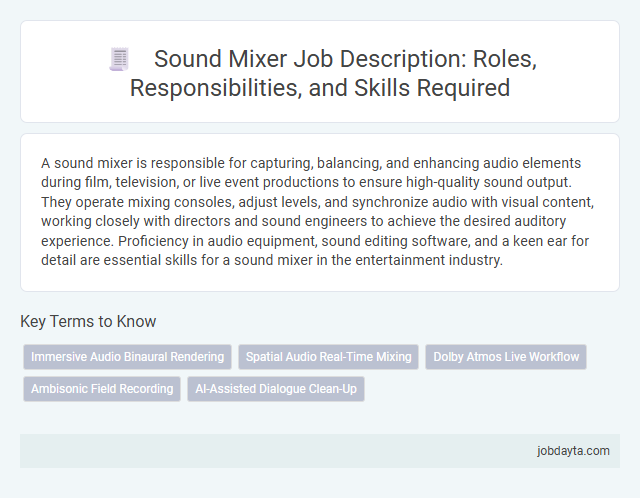 Sound Mixer Job Description: Roles, Responsibilities, and Skills Required

A sound mixer is responsible for capturing, balancing, and enhancing audio elements during film, television, or live event productions to ensure high-quality sound output. They operate mixing consoles, adjust levels, and synchronize audio with visual content, working closely with directors and sound engineers to achieve the desired auditory experience. Proficiency in audio equipment, sound editing software, and a keen ear for detail are essential skills for a sound mixer in the entertainment industry.

Key Terms to Know

Immersive Audio Binaural Rendering

Spatial Audio Real-Time Mixing

Dolby Atmos Live Workflow

Ambisonic Field Recording

AI-Assisted Dialogue Clean-Up

jobdayta.com