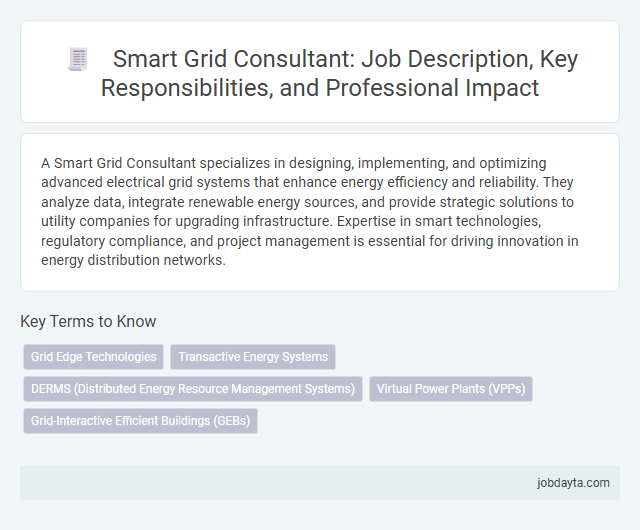 Smart Grid Consultant: Job Description, Key Responsibilities, and Professional Impact

A Smart Grid Consultant specializes in designing, implementing, and optimizing advanced electrical grid systems that enhance energy efficiency and reliability. They analyze data, integrate renewable energy sources, and provide strategic solutions to utility companies for upgrading infrastructure. Expertise in smart technologies, regulatory compliance, and project management is essential for driving innovation in energy distribution networks.

Key Terms to Know

Grid Edge Technologies

Transactive Energy Systems

DERMS (Distributed Energy Resource Management Systems)

Virtual Power Plants (VPPs)

Grid-Interactive Efficient Buildings (GEBs)

jobdayta.com