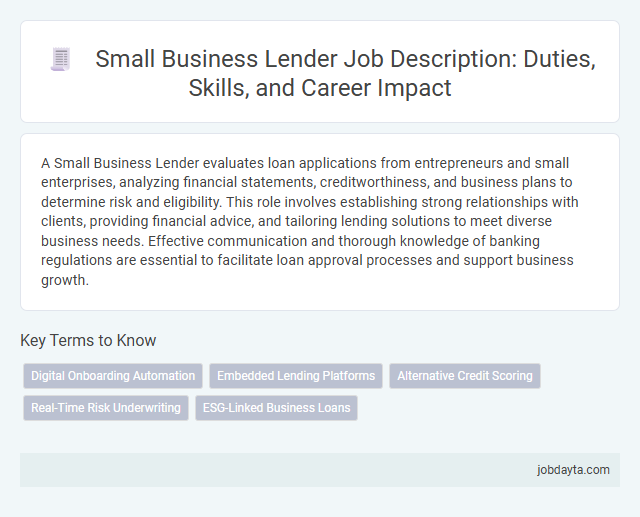 Small Business Lender Job Description: Duties, Skills, and Career Impact

A Small Business Lender evaluates loan applications from entrepreneurs and small enterprises, analyzing financial statements, creditworthiness, and business plans to determine risk and eligibility. This role involves establishing strong relationships with clients, providing financial advice, and tailoring lending solutions to meet diverse business needs. Effective communication and thorough knowledge of banking regulations are essential to facilitate loan approval processes and support business growth.

Key Terms to Know

Digital Onboarding Automation
Embedded Lending Platforms
Alternative Credit Scoring
Real-Time Risk Underwriting
ESG-Linked Business Loans

jobdayta.com