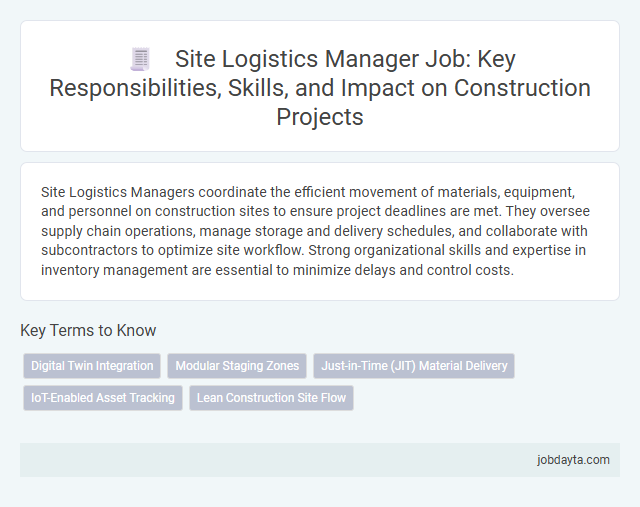 Site Logistics Manager Job: Key Responsibilities, Skills, and Impact on Construction Projects

Site Logistics Managers coordinate the efficient movement of materials, equipment, and personnel on construction sites to ensure project deadlines are met. They oversee supply chain operations, manage storage and delivery schedules, and collaborate with subcontractors to optimize site workflow. Strong organizational skills and expertise in inventory management are essential to minimize delays and control costs.

Key Terms to Know

Digital Twin Integration

Modular Staging Zones

Just-in-Time (JIT) Material Delivery

IoT-Enabled Asset Tracking

Lean Construction Site Flow

jobdayta.com