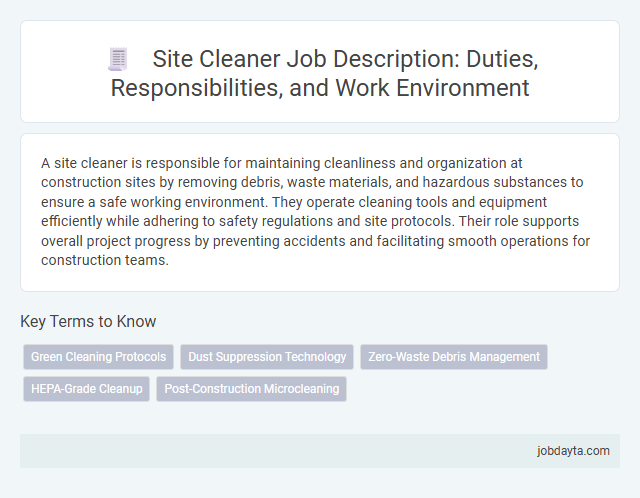 Site Cleaner Job Description: Duties, Responsibilities, and Work Environment

A site cleaner is responsible for maintaining cleanliness and organization at construction sites by removing debris, waste materials, and hazardous substances to ensure a safe working environment. They operate cleaning tools and equipment efficiently while adhering to safety regulations and site protocols. Their role supports overall project progress by preventing accidents and facilitating smooth operations for construction teams.

Key Terms to Know

Green Cleaning Protocols

Dust Suppression Technology

Zero-Waste Debris Management

HEPA-Grade Cleanup

Post-Construction Microcleaning

jobdayta.com