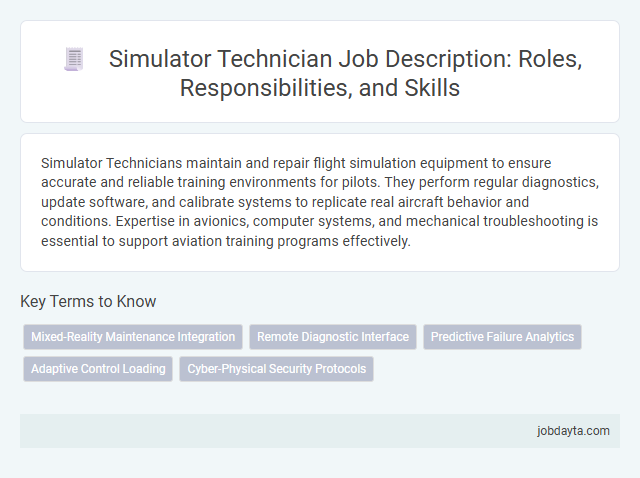 Simulator Technician Job Description: Roles, Responsibilities, and Skills

Simulator Technicians maintain and repair flight simulation equipment to ensure accurate and reliable training environments for pilots. They perform regular diagnostics, update software, and calibrate systems to replicate real aircraft behavior and conditions. Expertise in avionics, computer systems, and mechanical troubleshooting is essential to support aviation training programs effectively.

Key Terms to Know

Mixed-Reality Maintenance Integration
Remote Diagnostic Interface
Predictive Failure Analytics
Adaptive Control Loading
Cyber-Physical Security Protocols

jobdayta.com