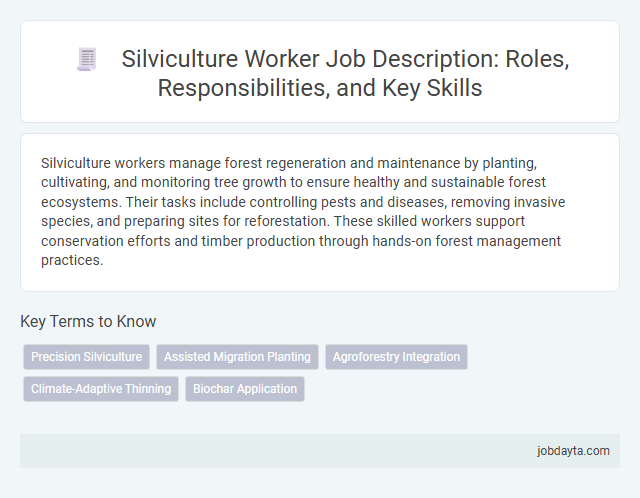 Silviculture Worker Job Description: Roles, Responsibilities, and Key Skills

Silviculture workers manage forest regeneration and maintenance by planting, cultivating, and monitoring tree growth to ensure healthy and sustainable forest ecosystems. Their tasks include controlling pests and diseases, removing invasive species, and preparing sites for reforestation. These skilled workers support conservation efforts and timber production through hands-on forest management practices.

Key Terms to Know

Precision Silviculture
Assisted Migration Planting
Agroforestry Integration
Climate-Adaptive Thinning
Biochar Application

jobdayta.com