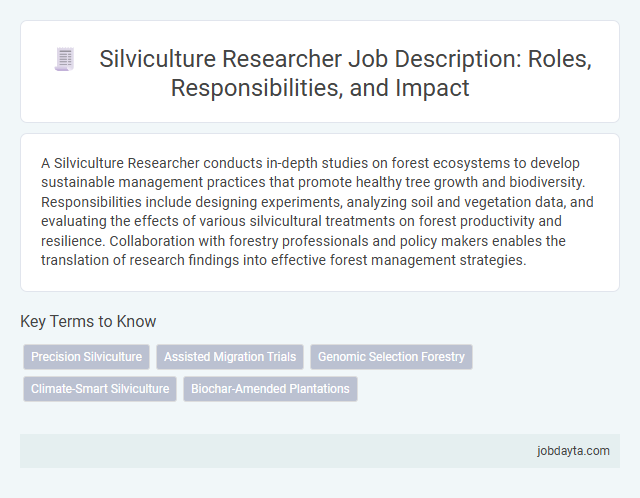 Silviculture Researcher Job Description: Roles, Responsibilities, and Impact

A Silviculture Researcher conducts in-depth studies on forest ecosystems to develop sustainable management practices that promote healthy tree growth and biodiversity. Responsibilities include designing experiments, analyzing soil and vegetation data, and evaluating the effects of various silvicultural treatments on forest productivity and resilience. Collaboration with forestry professionals and policy makers enables the translation of research findings into effective forest management strategies.

Key Terms to Know

Precision Silviculture

Assisted Migration Trials

Genomic Selection Forestry

Climate-Smart Silviculture

Biochar-Amended Plantations

jobdayta.com