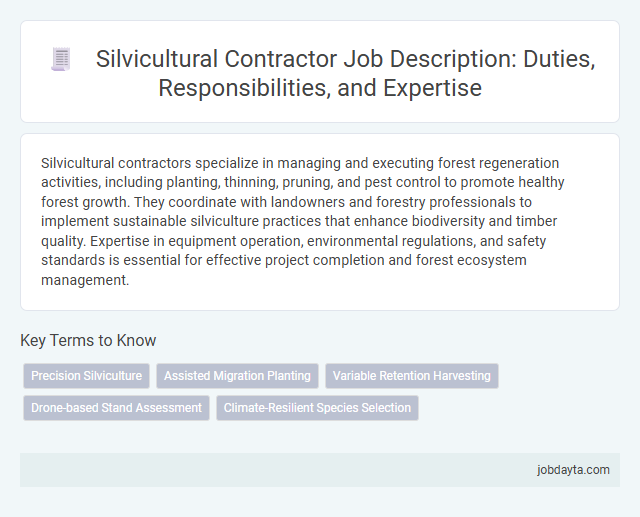 Silvicultural Contractor Job Description: Duties, Responsibilities, and Expertise

Silvicultural contractors specialize in managing and executing forest regeneration activities, including planting, thinning, pruning, and pest control to promote healthy forest growth. They coordinate with landowners and forestry professionals to implement sustainable silviculture practices that enhance biodiversity and timber quality. Expertise in equipment operation, environmental regulations, and safety standards is essential for effective project completion and forest ecosystem management.

Key Terms to Know

Precision Silviculture

Assisted Migration Planting

Variable Retention Harvesting

Drone-based Stand Assessment

Climate-Resilient Species Selection

jobdayta.com