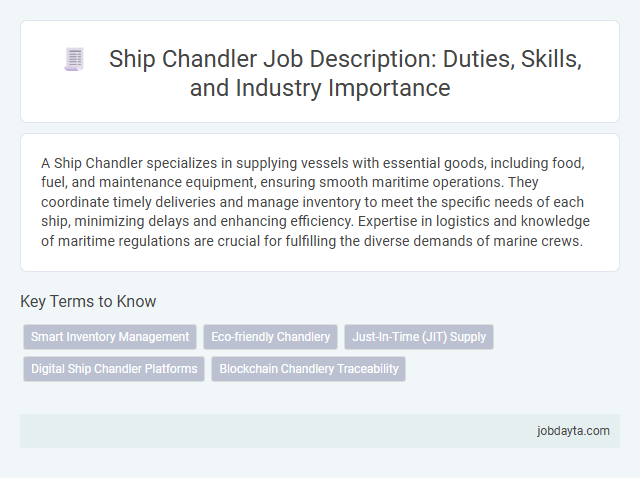 Ship Chandler Job Description: Duties, Skills, and Industry Importance

A Ship Chandler specializes in supplying vessels with essential goods, including food, fuel, and maintenance equipment, ensuring smooth maritime operations. They coordinate timely deliveries and manage inventory to meet the specific needs of each ship, minimizing delays and enhancing efficiency. Expertise in logistics and knowledge of maritime regulations are crucial for fulfilling the diverse demands of marine crews.

Key Terms to Know

Smart Inventory Management

Eco-friendly Chandlery

Just-In-Time (JIT) Supply

Digital Ship Chandler Platforms

Blockchain Chandlery Traceability

jobdayta.com