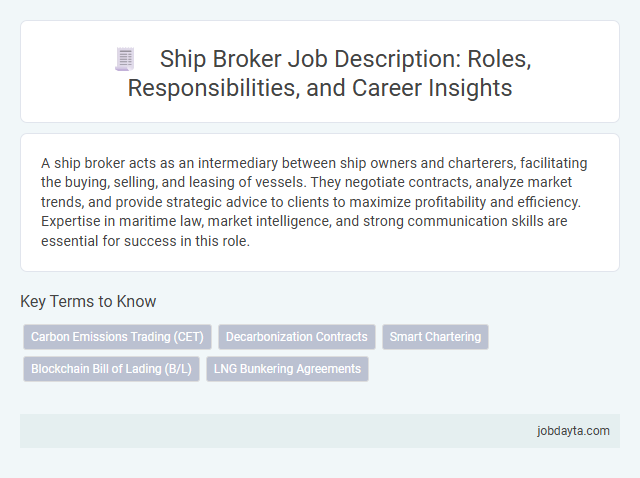 Ship Broker Job Description: Roles, Responsibilities, and Career Insights

A ship broker acts as an intermediary between ship owners and charterers, facilitating the buying, selling, and leasing of vessels. They negotiate contracts, analyze market trends, and provide strategic advice to clients to maximize profitability and efficiency. Expertise in maritime law, market intelligence, and strong communication skills are essential for success in this role.

Key Terms to Know

Carbon Emissions Trading (CET)
Decarbonization Contracts
Smart Chartering
Blockchain Bill of Lading (B/L)
LNG Bunkering Agreements

jobdayta.com