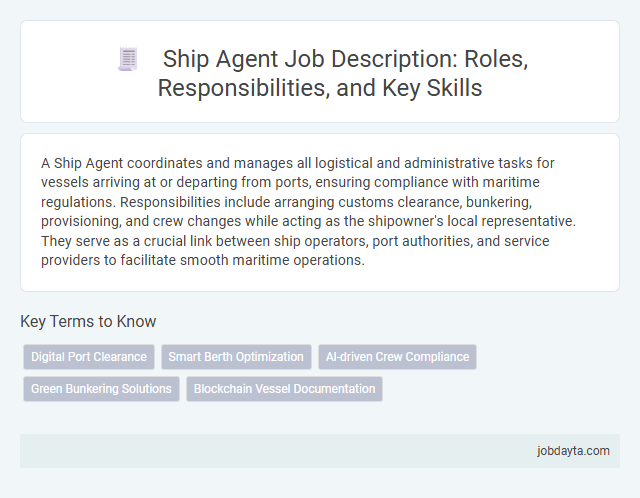 Ship Agent Job Description: Roles, Responsibilities, and Key Skills

A Ship Agent coordinates and manages all logistical and administrative tasks for vessels arriving at or departing from ports, ensuring compliance with maritime regulations. Responsibilities include arranging customs clearance, bunkering, provisioning, and crew changes while acting as the shipowner's local representative. They serve as a crucial link between ship operators, port authorities, and service providers to facilitate smooth maritime operations.

Key Terms to Know

Digital Port Clearance
Smart Berth Optimization
AI-driven Crew Compliance
Green Bunkering Solutions
Blockchain Vessel Documentation

jobdayta.com