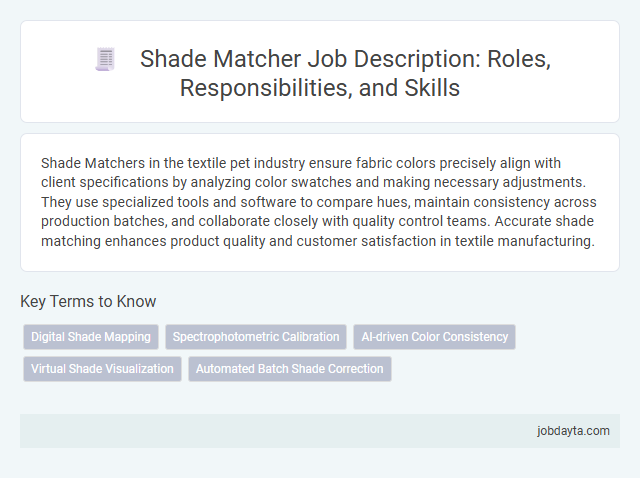 Shade Matcher Job Description: Roles, Responsibilities, and Skills

Shade Matchers in the textile pet industry ensure fabric colors precisely align with client specifications by analyzing color swatches and making necessary adjustments. They use specialized tools and software to compare hues, maintain consistency across production batches, and collaborate closely with quality control teams. Accurate shade matching enhances product quality and customer satisfaction in textile manufacturing.

Key Terms to Know

Digital Shade Mapping

Spectrophotometric Calibration

AI-driven Color Consistency

Virtual Shade Visualization

Automated Batch Shade Correction

jobdayta.com