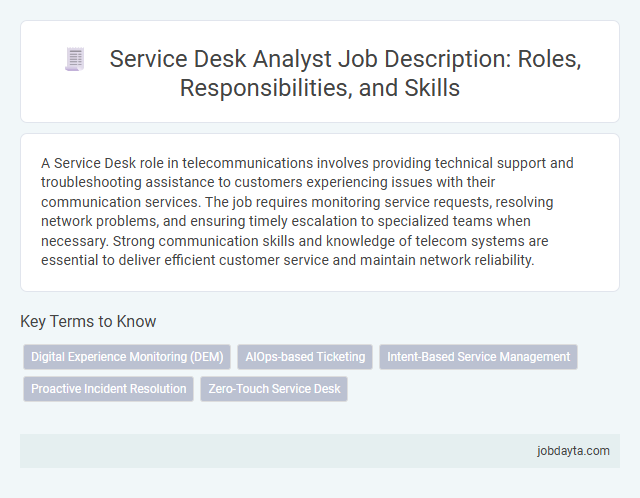 Service Desk Analyst Job Description: Roles, Responsibilities, and Skills

A Service Desk role in telecommunications involves providing technical support and troubleshooting assistance to customers experiencing issues with their communication services. The job requires monitoring service requests, resolving network problems, and ensuring timely escalation to specialized teams when necessary. Strong communication skills and knowledge of telecom systems are essential to deliver efficient customer service and maintain network reliability.

Key Terms to Know

Digital Experience Monitoring (DEM)
AIOps-based Ticketing
Intent-Based Service Management
Proactive Incident Resolution
Zero-Touch Service Desk

jobdayta.com