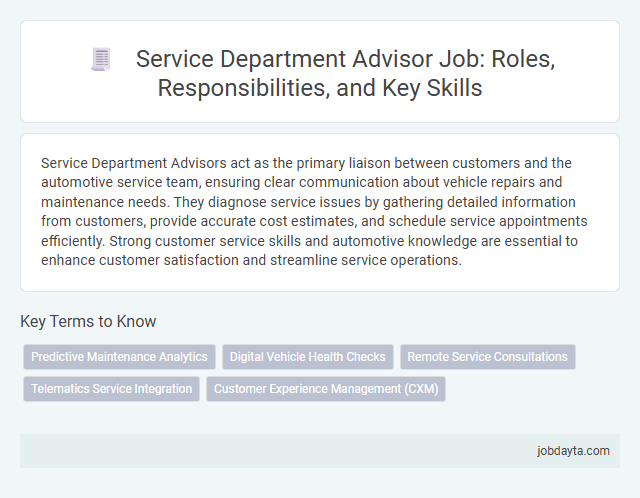 Service Department Advisor Job: Roles, Responsibilities, and Key Skills

Service Department Advisors act as the primary liaison between customers and the automotive service team, ensuring clear communication about vehicle repairs and maintenance needs. They diagnose service issues by gathering detailed information from customers, provide accurate cost estimates, and schedule service appointments efficiently. Strong customer service skills and automotive knowledge are essential to enhance customer satisfaction and streamline service operations.

Key Terms to Know

Predictive Maintenance Analytics

Digital Vehicle Health Checks

Remote Service Consultations

Telematics Service Integration

Customer Experience Management (CXM)

jobdayta.com