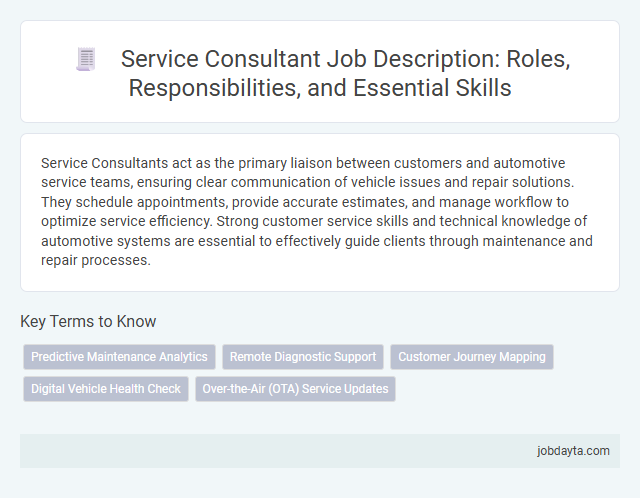 Service Consultant Job Description: Roles, Responsibilities, and Essential Skills

Service Consultants act as the primary liaison between customers and automotive service teams, ensuring clear communication of vehicle issues and repair solutions. They schedule appointments, provide accurate estimates, and manage workflow to optimize service efficiency. Strong customer service skills and technical knowledge of automotive systems are essential to effectively guide clients through maintenance and repair processes.

Key Terms to Know

Predictive Maintenance Analytics

Remote Diagnostic Support

Customer Journey Mapping

Digital Vehicle Health Check

Over-the-Air (OTA) Service Updates

jobdayta.com