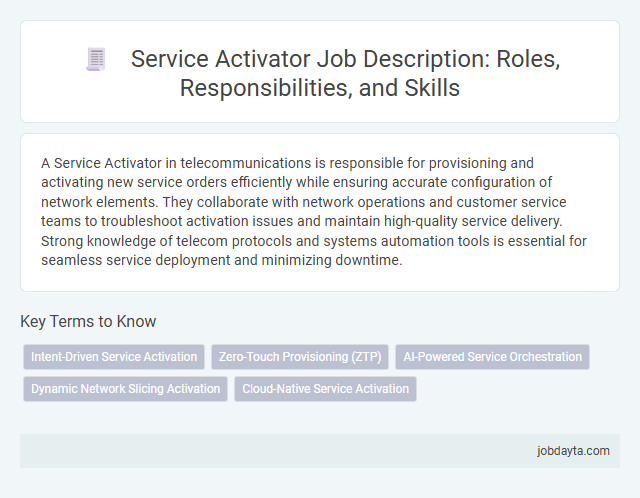 Service Activator Job Description: Roles, Responsibilities, and Skills

A Service Activator in telecommunications is responsible for provisioning and activating new service orders efficiently while ensuring accurate configuration of network elements. They collaborate with network operations and customer service teams to troubleshoot activation issues and maintain high-quality service delivery. Strong knowledge of telecom protocols and systems automation tools is essential for seamless service deployment and minimizing downtime.

Key Terms to Know

Intent-Driven Service Activation

Zero-Touch Provisioning (ZTP)

AI-Powered Service Orchestration

Dynamic Network Slicing Activation

Cloud-Native Service Activation

jobdayta.com