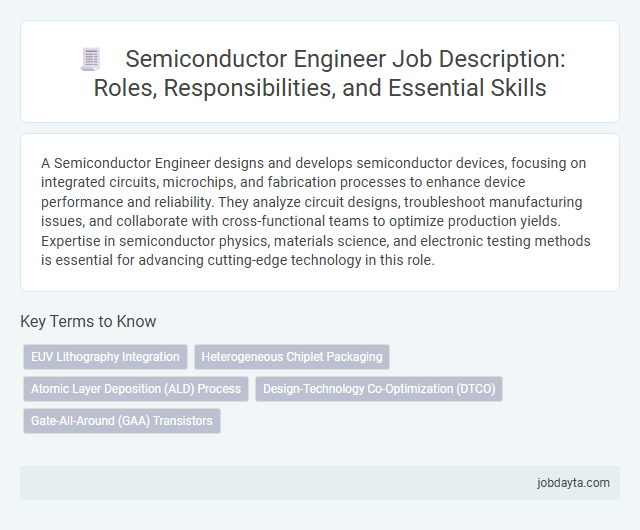 Semiconductor Engineer Job Description: Roles, Responsibilities, and Essential Skills

A Semiconductor Engineer designs and develops semiconductor devices, focusing on integrated circuits, microchips, and fabrication processes to enhance device performance and reliability. They analyze circuit designs, troubleshoot manufacturing issues, and collaborate with cross-functional teams to optimize production yields. Expertise in semiconductor physics, materials science, and electronic testing methods is essential for advancing cutting-edge technology in this role.

Key Terms to Know

EUV Lithography Integration

Heterogeneous Chiplet Packaging

Atomic Layer Deposition (ALD) Process

Design-Technology Co-Optimization (DTCO)

Gate-All-Around (GAA) Transistors

jobdayta.com