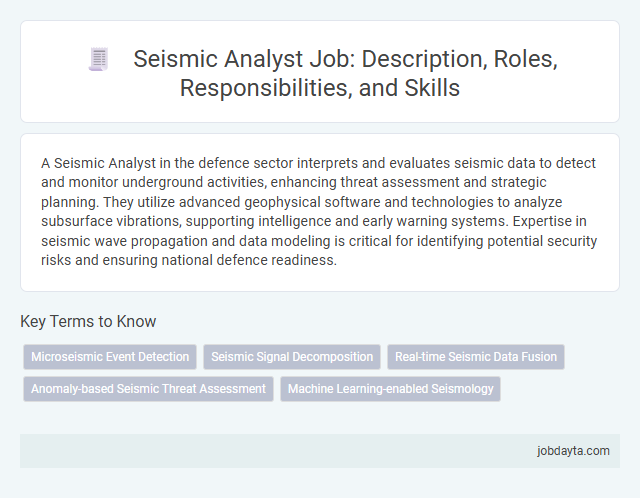 Seismic Analyst Job: Description, Roles, Responsibilities, and Skills

A Seismic Analyst in the defence sector interprets and evaluates seismic data to detect and monitor underground activities, enhancing threat assessment and strategic planning. They utilize advanced geophysical software and technologies to analyze subsurface vibrations, supporting intelligence and early warning systems. Expertise in seismic wave propagation and data modeling is critical for identifying potential security risks and ensuring national defence readiness.

Key Terms to Know

Microseismic Event Detection
Seismic Signal Decomposition
Real-time Seismic Data Fusion
Anomaly-based Seismic Threat Assessment
Machine Learning-enabled Seismology

jobdayta.com