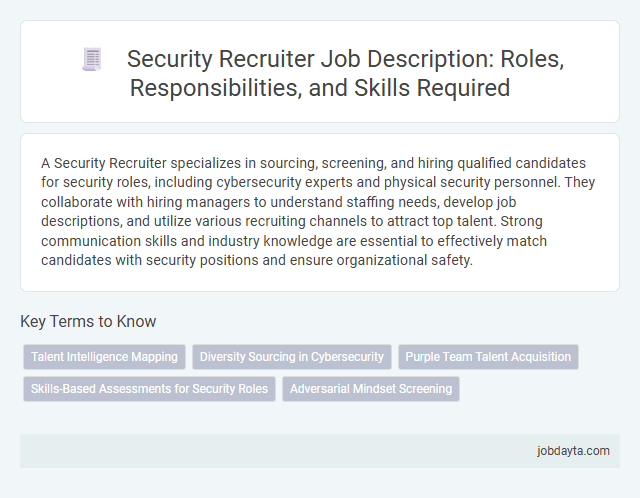 Security Recruiter Job Description: Roles, Responsibilities, and Skills Required

A Security Recruiter specializes in sourcing, screening, and hiring qualified candidates for security roles, including cybersecurity experts and physical security personnel. They collaborate with hiring managers to understand staffing needs, develop job descriptions, and utilize various recruiting channels to attract top talent. Strong communication skills and industry knowledge are essential to effectively match candidates with security positions and ensure organizational safety.

Key Terms to Know

Talent Intelligence Mapping
Diversity Sourcing in Cybersecurity
Purple Team Talent Acquisition
Skills-Based Assessments for Security Roles
Adversarial Mindset Screening

jobdayta.com