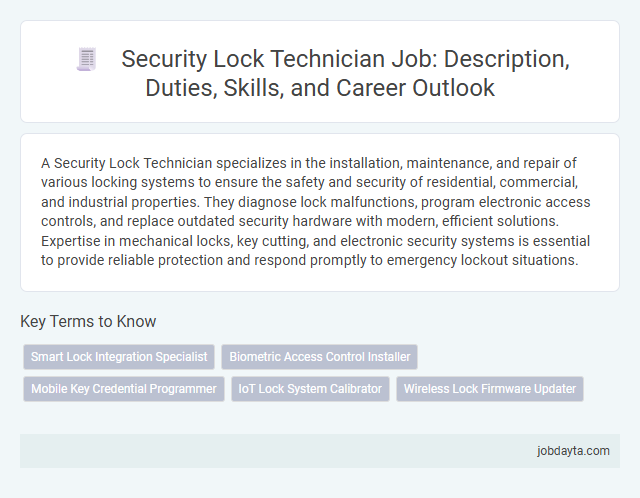 Security Lock Technician Job: Description, Duties, Skills, and Career Outlook

A Security Lock Technician specializes in the installation, maintenance, and repair of various locking systems to ensure the safety and security of residential, commercial, and industrial properties. They diagnose lock malfunctions, program electronic access controls, and replace outdated security hardware with modern, efficient solutions. Expertise in mechanical locks, key cutting, and electronic security systems is essential to provide reliable protection and respond promptly to emergency lockout situations.

Key Terms to Know

Smart Lock Integration Specialist

Biometric Access Control Installer

Mobile Key Credential Programmer

IoT Lock System Calibrator

Wireless Lock Firmware Updater

jobdayta.com