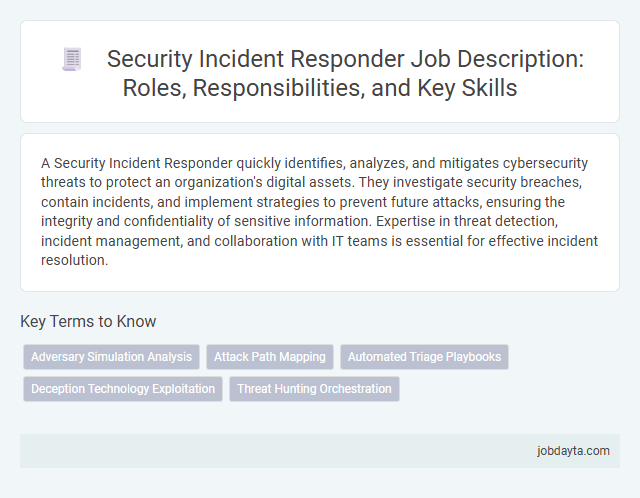 Security Incident Responder Job Description: Roles, Responsibilities, and Key Skills

A Security Incident Responder quickly identifies, analyzes, and mitigates cybersecurity threats to protect an organization's digital assets. They investigate security breaches, contain incidents, and implement strategies to prevent future attacks, ensuring the integrity and confidentiality of sensitive information. Expertise in threat detection, incident management, and collaboration with IT teams is essential for effective incident resolution.

Key Terms to Know

Adversary Simulation Analysis

Attack Path Mapping

Automated Triage Playbooks

Deception Technology Exploitation

Threat Hunting Orchestration

jobdayta.com