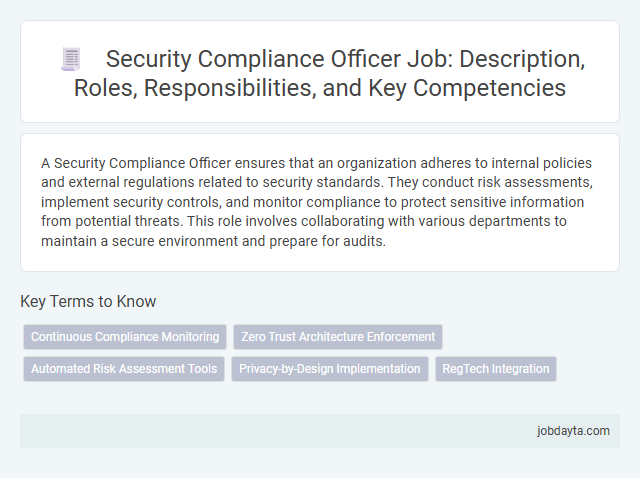 Security Compliance Officer Job: Description, Roles, Responsibilities, and Key Competencies

A Security Compliance Officer ensures that an organization adheres to internal policies and external regulations related to security standards. They conduct risk assessments, implement security controls, and monitor compliance to protect sensitive information from potential threats. This role involves collaborating with various departments to maintain a secure environment and prepare for audits.

Key Terms to Know

Continuous Compliance Monitoring
Zero Trust Architecture Enforcement
Automated Risk Assessment Tools
Privacy-by-Design Implementation
RegTech Integration

jobdayta.com