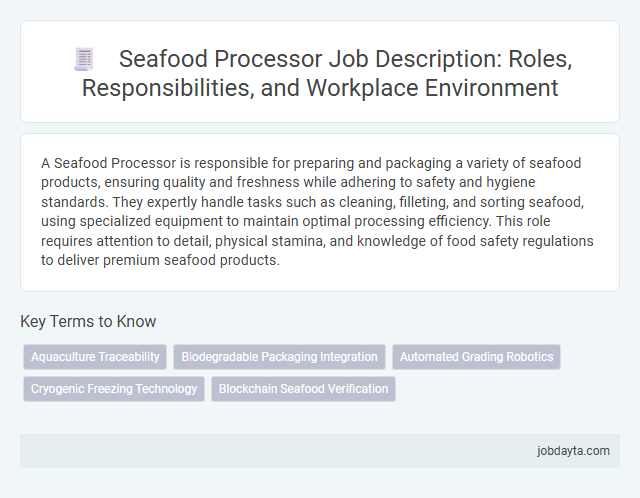 Seafood Processor Job Description: Roles, Responsibilities, and Workplace Environment

A Seafood Processor is responsible for preparing and packaging a variety of seafood products, ensuring quality and freshness while adhering to safety and hygiene standards. They expertly handle tasks such as cleaning, filleting, and sorting seafood, using specialized equipment to maintain optimal processing efficiency. This role requires attention to detail, physical stamina, and knowledge of food safety regulations to deliver premium seafood products.

Key Terms to Know

Aquaculture Traceability
Biodegradable Packaging Integration
Automated Grading Robotics
Cryogenic Freezing Technology
Blockchain Seafood Verification

jobdayta.com