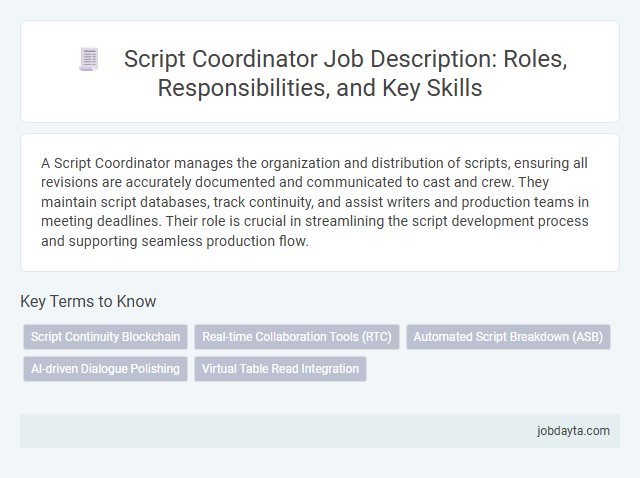 Script Coordinator Job Description: Roles, Responsibilities, and Key Skills

A Script Coordinator manages the organization and distribution of scripts, ensuring all revisions are accurately documented and communicated to cast and crew. They maintain script databases, track continuity, and assist writers and production teams in meeting deadlines. Their role is crucial in streamlining the script development process and supporting seamless production flow.

Key Terms to Know

Script Continuity Blockchain

Real-time Collaboration Tools (RTC)

Automated Script Breakdown (ASB)

AI-driven Dialogue Polishing

Virtual Table Read Integration

jobdayta.com