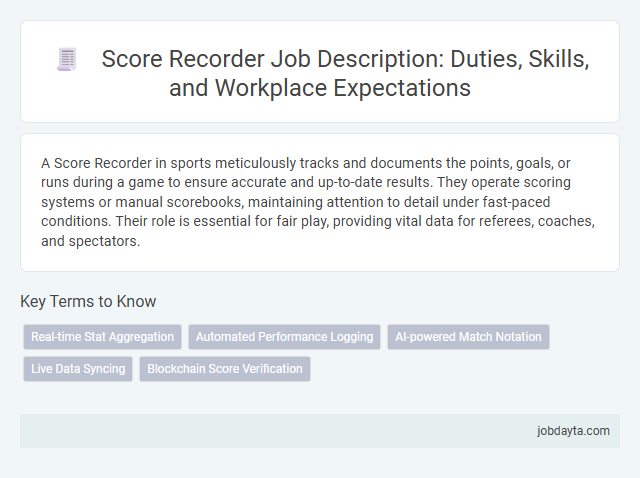 Score Recorder Job Description: Duties, Skills, and Workplace Expectations

A Score Recorder in sports meticulously tracks and documents the points, goals, or runs during a game to ensure accurate and up-to-date results. They operate scoring systems or manual scorebooks, maintaining attention to detail under fast-paced conditions. Their role is essential for fair play, providing vital data for referees, coaches, and spectators.

Key Terms to Know

Real-time Stat Aggregation
Automated Performance Logging
AI-powered Match Notation
Live Data Syncing
Blockchain Score Verification

jobdayta.com