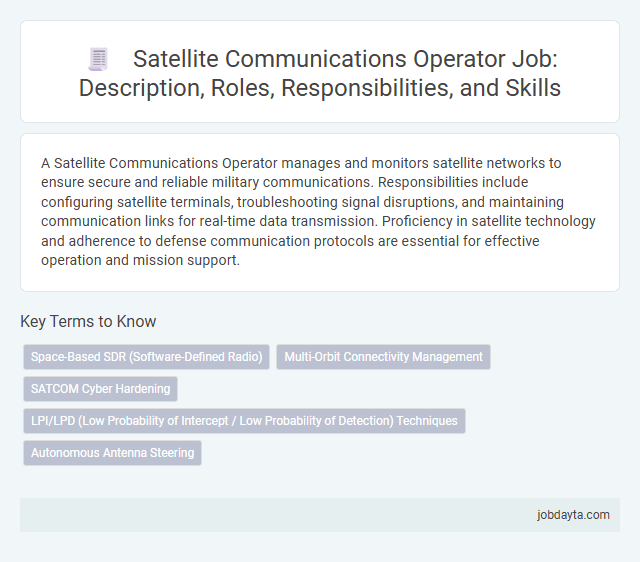 Satellite Communications Operator Job: Description, Roles, Responsibilities, and Skills

A Satellite Communications Operator manages and monitors satellite networks to ensure secure and reliable military communications. Responsibilities include configuring satellite terminals, troubleshooting signal disruptions, and maintaining communication links for real-time data transmission. Proficiency in satellite technology and adherence to defense communication protocols are essential for effective operation and mission support.

Key Terms to Know

Space-Based SDR (Software-Defined Radio)

Multi-Orbit Connectivity Management

SATCOM Cyber Hardening

LPI/LPD (Low Probability of Intercept / Low Probability of Detection) Techniques

Autonomous Antenna Steering

jobdayta.com