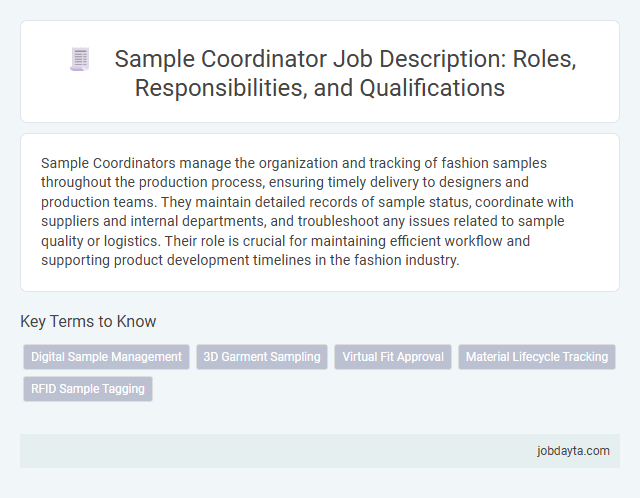 Sample Coordinator Job Description: Roles, Responsibilities, and Qualifications

Sample Coordinators manage the organization and tracking of fashion samples throughout the production process, ensuring timely delivery to designers and production teams. They maintain detailed records of sample status, coordinate with suppliers and internal departments, and troubleshoot any issues related to sample quality or logistics. Their role is crucial for maintaining efficient workflow and supporting product development timelines in the fashion industry.

Key Terms to Know

Digital Sample Management
3D Garment Sampling
Virtual Fit Approval
Material Lifecycle Tracking
RFID Sample Tagging

jobdayta.com