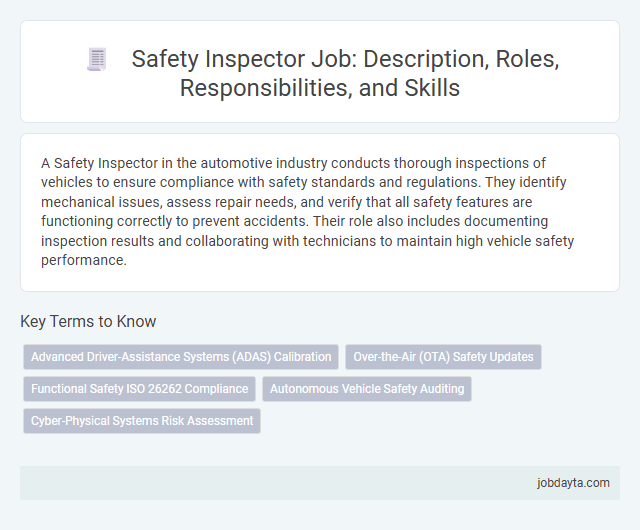 Safety Inspector Job: Description, Roles, Responsibilities, and Skills

A Safety Inspector in the automotive industry conducts thorough inspections of vehicles to ensure compliance with safety standards and regulations. They identify mechanical issues, assess repair needs, and verify that all safety features are functioning correctly to prevent accidents. Their role also includes documenting inspection results and collaborating with technicians to maintain high vehicle safety performance.

Key Terms to Know

Advanced Driver-Assistance Systems (ADAS) Calibration

Over-the-Air (OTA) Safety Updates

Functional Safety ISO 26262 Compliance

Autonomous Vehicle Safety Auditing

Cyber-Physical Systems Risk Assessment

jobdayta.com