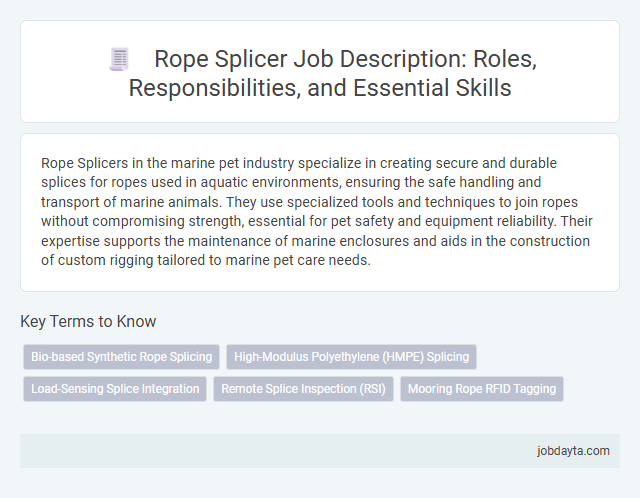 Rope Splicer Job Description: Roles, Responsibilities, and Essential Skills

Rope Splicers in the marine pet industry specialize in creating secure and durable splices for ropes used in aquatic environments, ensuring the safe handling and transport of marine animals. They use specialized tools and techniques to join ropes without compromising strength, essential for pet safety and equipment reliability. Their expertise supports the maintenance of marine enclosures and aids in the construction of custom rigging tailored to marine pet care needs.

Key Terms to Know

Bio-based Synthetic Rope Splicing

High-Modulus Polyethylene (HMPE) Splicing

Load-Sensing Splice Integration

Remote Splice Inspection (RSI)

Mooring Rope RFID Tagging

jobdayta.com