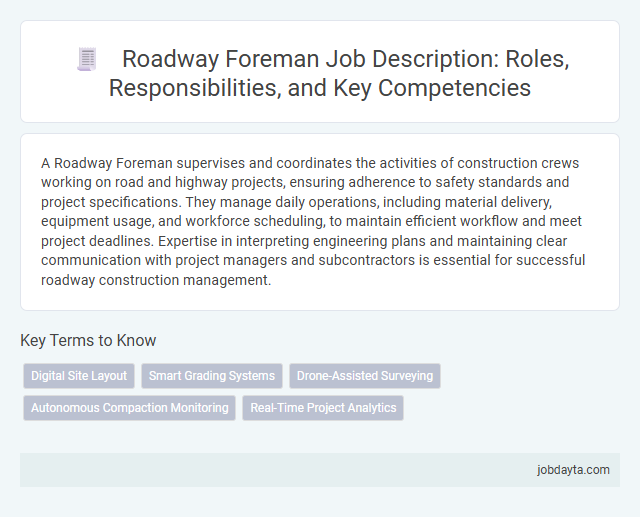 Roadway Foreman Job Description: Roles, Responsibilities, and Key Competencies

A Roadway Foreman supervises and coordinates the activities of construction crews working on road and highway projects, ensuring adherence to safety standards and project specifications. They manage daily operations, including material delivery, equipment usage, and workforce scheduling, to maintain efficient workflow and meet project deadlines. Expertise in interpreting engineering plans and maintaining clear communication with project managers and subcontractors is essential for successful roadway construction management.

Key Terms to Know

Digital Site Layout

Smart Grading Systems

Drone-Assisted Surveying

Autonomous Compaction Monitoring

Real-Time Project Analytics

jobdayta.com