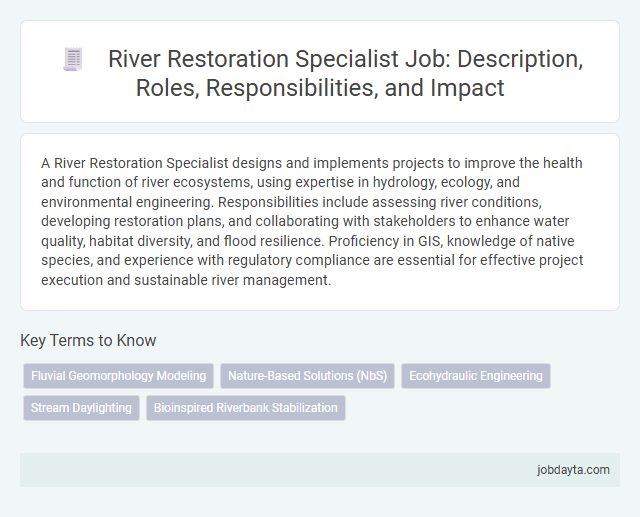 River Restoration Specialist Job: Description, Roles, Responsibilities, and Impact

A River Restoration Specialist designs and implements projects to improve the health and function of river ecosystems, using expertise in hydrology, ecology, and environmental engineering. Responsibilities include assessing river conditions, developing restoration plans, and collaborating with stakeholders to enhance water quality, habitat diversity, and flood resilience. Proficiency in GIS, knowledge of native species, and experience with regulatory compliance are essential for effective project execution and sustainable river management.

Key Terms to Know

Fluvial Geomorphology Modeling

Nature-Based Solutions (NbS)

Ecohydraulic Engineering

Stream Daylighting

Bioinspired Riverbank Stabilization

jobdayta.com