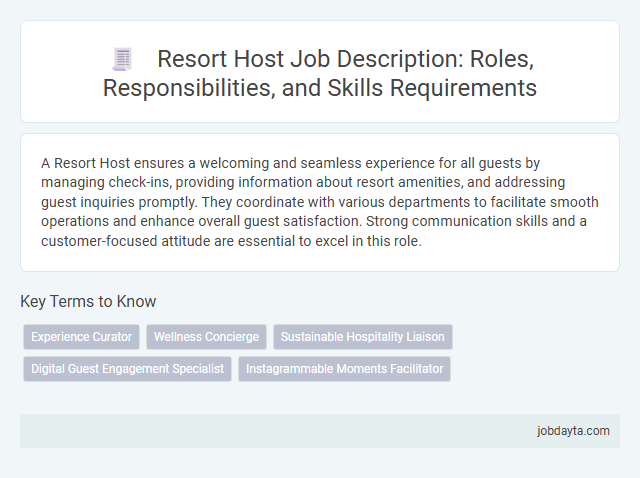 Resort Host Job Description: Roles, Responsibilities, and Skills Requirements

A Resort Host ensures a welcoming and seamless experience for all guests by managing check-ins, providing information about resort amenities, and addressing guest inquiries promptly. They coordinate with various departments to facilitate smooth operations and enhance overall guest satisfaction. Strong communication skills and a customer-focused attitude are essential to excel in this role.

Key Terms to Know

Experience Curator
Wellness Concierge
Sustainable Hospitality Liaison
Digital Guest Engagement Specialist
Instagrammable Moments Facilitator

jobdayta.com