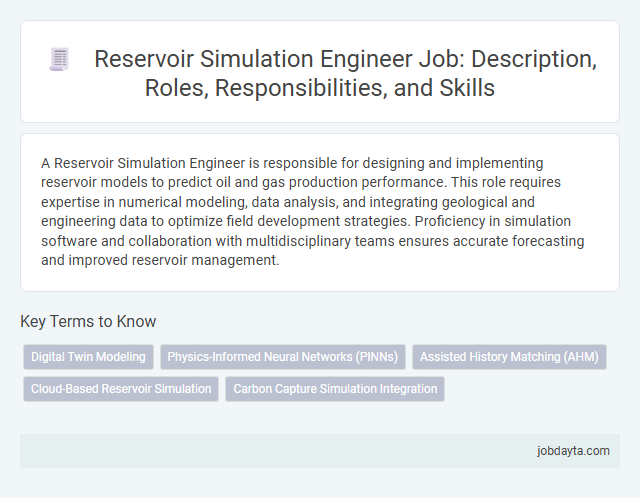 Reservoir Simulation Engineer Job: Description, Roles, Responsibilities, and Skills

A Reservoir Simulation Engineer is responsible for designing and implementing reservoir models to predict oil and gas production performance. This role requires expertise in numerical modeling, data analysis, and integrating geological and engineering data to optimize field development strategies. Proficiency in simulation software and collaboration with multidisciplinary teams ensures accurate forecasting and improved reservoir management.

Key Terms to Know

Digital Twin Modeling
Physics-Informed Neural Networks (PINNs)
Assisted History Matching (AHM)
Cloud-Based Reservoir Simulation
Carbon Capture Simulation Integration

jobdayta.com