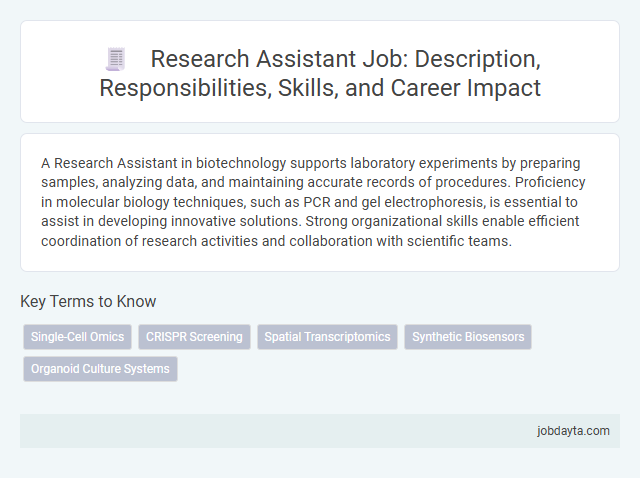 Research Assistant Job: Description, Responsibilities, Skills, and Career Impact

A Research Assistant in biotechnology supports laboratory experiments by preparing samples, analyzing data, and maintaining accurate records of procedures. Proficiency in molecular biology techniques, such as PCR and gel electrophoresis, is essential to assist in developing innovative solutions. Strong organizational skills enable efficient coordination of research activities and collaboration with scientific teams.

Key Terms to Know

Single-Cell Omics
CRISPR Screening
Spatial Transcriptomics
Synthetic Biosensors
Organoid Culture Systems

jobdayta.com