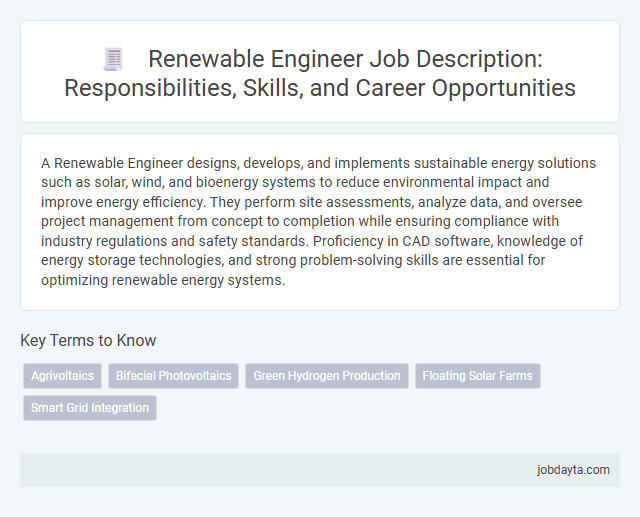 Renewable Engineer Job Description: Responsibilities, Skills, and Career Opportunities

A Renewable Engineer designs, develops, and implements sustainable energy solutions such as solar, wind, and bioenergy systems to reduce environmental impact and improve energy efficiency. They perform site assessments, analyze data, and oversee project management from concept to completion while ensuring compliance with industry regulations and safety standards. Proficiency in CAD software, knowledge of energy storage technologies, and strong problem-solving skills are essential for optimizing renewable energy systems.

Key Terms to Know

Agrivoltaics
Bifacial Photovoltaics
Green Hydrogen Production
Floating Solar Farms
Smart Grid Integration

jobdayta.com