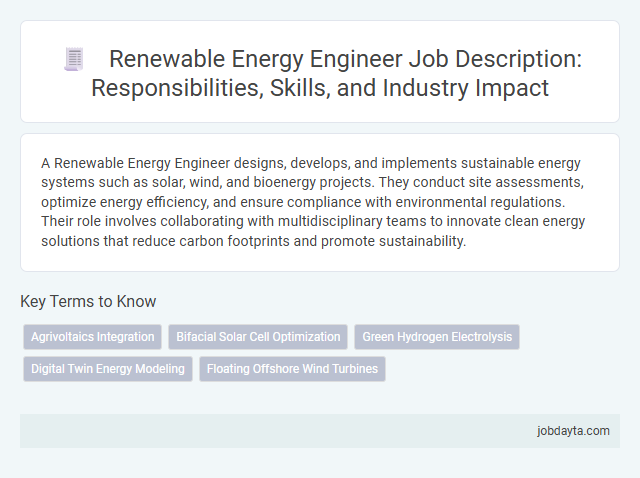 Renewable Energy Engineer Job Description: Responsibilities, Skills, and Industry Impact

A Renewable Energy Engineer designs, develops, and implements sustainable energy systems such as solar, wind, and bioenergy projects. They conduct site assessments, optimize energy efficiency, and ensure compliance with environmental regulations. Their role involves collaborating with multidisciplinary teams to innovate clean energy solutions that reduce carbon footprints and promote sustainability.

Key Terms to Know

Agrivoltaics Integration

Bifacial Solar Cell Optimization

Green Hydrogen Electrolysis

Digital Twin Energy Modeling

Floating Offshore Wind Turbines

jobdayta.com