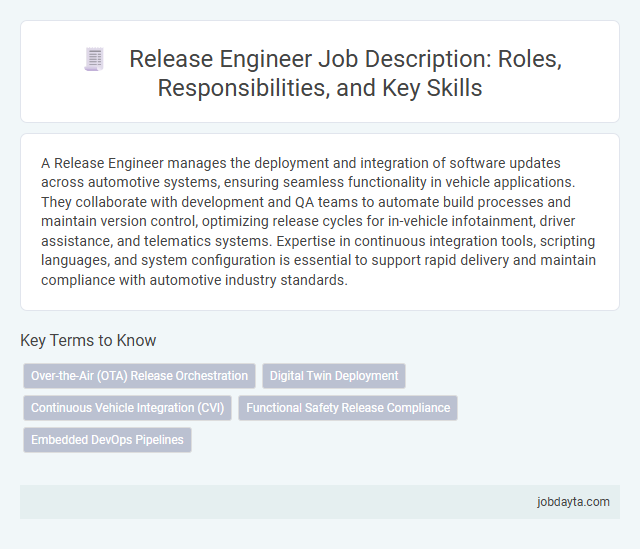 Release Engineer Job Description: Roles, Responsibilities, and Key Skills

A Release Engineer manages the deployment and integration of software updates across automotive systems, ensuring seamless functionality in vehicle applications. They collaborate with development and QA teams to automate build processes and maintain version control, optimizing release cycles for in-vehicle infotainment, driver assistance, and telematics systems. Expertise in continuous integration tools, scripting languages, and system configuration is essential to support rapid delivery and maintain compliance with automotive industry standards.

Key Terms to Know

Over-the-Air (OTA) Release Orchestration
Digital Twin Deployment
Continuous Vehicle Integration (CVI)
Functional Safety Release Compliance
Embedded DevOps Pipelines

jobdayta.com