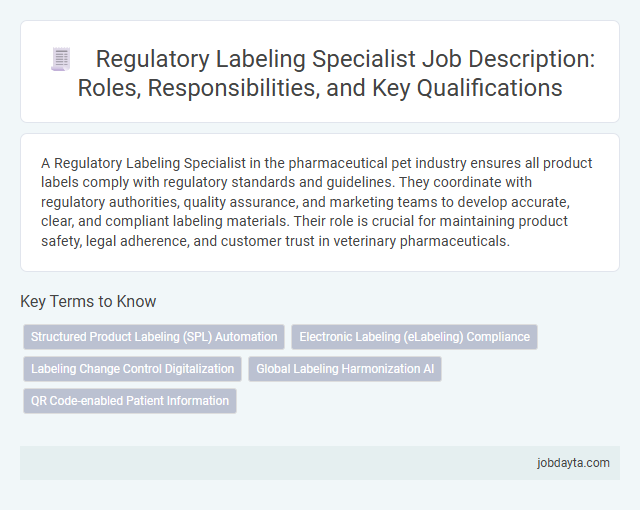 Regulatory Labeling Specialist Job Description: Roles, Responsibilities, and Key Qualifications

A Regulatory Labeling Specialist in the pharmaceutical pet industry ensures all product labels comply with regulatory standards and guidelines. They coordinate with regulatory authorities, quality assurance, and marketing teams to develop accurate, clear, and compliant labeling materials. Their role is crucial for maintaining product safety, legal adherence, and customer trust in veterinary pharmaceuticals.

Key Terms to Know

Structured Product Labeling (SPL) Automation

Electronic Labeling (eLabeling) Compliance

Labeling Change Control Digitalization

Global Labeling Harmonization AI

QR Code-enabled Patient Information

jobdayta.com