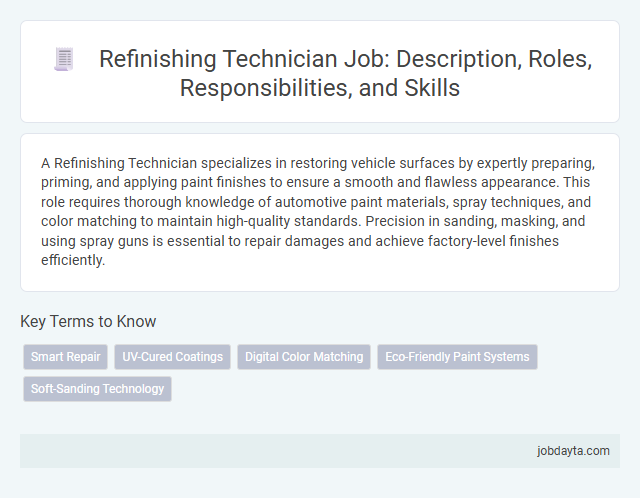 Refinishing Technician Job: Description, Roles, Responsibilities, and Skills

A Refinishing Technician specializes in restoring vehicle surfaces by expertly preparing, priming, and applying paint finishes to ensure a smooth and flawless appearance. This role requires thorough knowledge of automotive paint materials, spray techniques, and color matching to maintain high-quality standards. Precision in sanding, masking, and using spray guns is essential to repair damages and achieve factory-level finishes efficiently.

Key Terms to Know

Smart Repair

UV-Cured Coatings

Digital Color Matching

Eco-Friendly Paint Systems

Soft-Sanding Technology

jobdayta.com