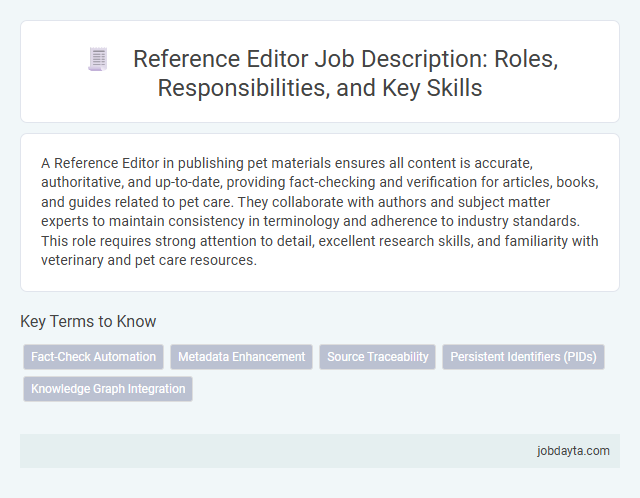 Reference Editor Job Description: Roles, Responsibilities, and Key Skills

A Reference Editor in publishing pet materials ensures all content is accurate, authoritative, and up-to-date, providing fact-checking and verification for articles, books, and guides related to pet care. They collaborate with authors and subject matter experts to maintain consistency in terminology and adherence to industry standards. This role requires strong attention to detail, excellent research skills, and familiarity with veterinary and pet care resources.

Key Terms to Know

Fact-Check Automation
Metadata Enhancement
Source Traceability
Persistent Identifiers (PIDs)
Knowledge Graph Integration

jobdayta.com