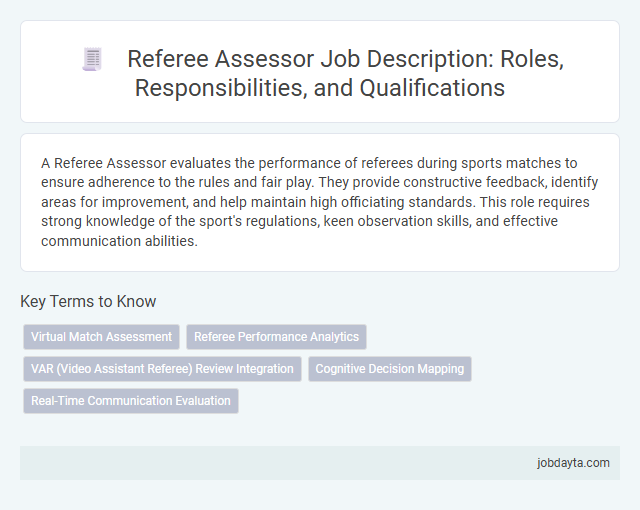 Referee Assessor Job Description: Roles, Responsibilities, and Qualifications

A Referee Assessor evaluates the performance of referees during sports matches to ensure adherence to the rules and fair play. They provide constructive feedback, identify areas for improvement, and help maintain high officiating standards. This role requires strong knowledge of the sport's regulations, keen observation skills, and effective communication abilities.

Key Terms to Know

Virtual Match Assessment

Referee Performance Analytics

VAR (Video Assistant Referee) Review Integration

Cognitive Decision Mapping

Real-Time Communication Evaluation

jobdayta.com