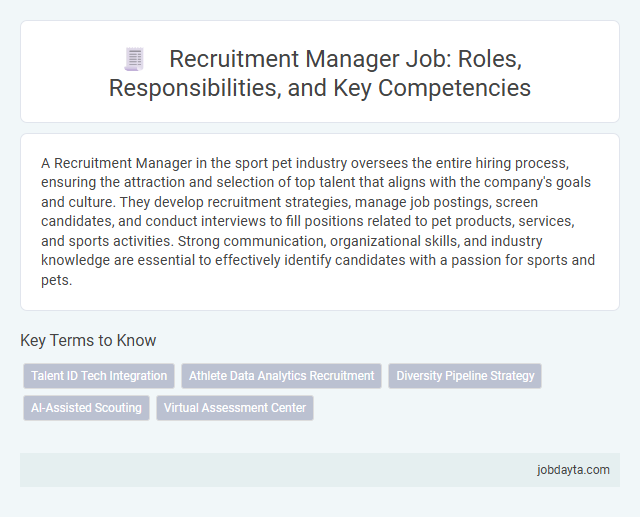 Recruitment Manager Job: Roles, Responsibilities, and Key Competencies

A Recruitment Manager in the sport pet industry oversees the entire hiring process, ensuring the attraction and selection of top talent that aligns with the company's goals and culture. They develop recruitment strategies, manage job postings, screen candidates, and conduct interviews to fill positions related to pet products, services, and sports activities. Strong communication, organizational skills, and industry knowledge are essential to effectively identify candidates with a passion for sports and pets.

Key Terms to Know

Talent ID Tech Integration
Athlete Data Analytics Recruitment
Diversity Pipeline Strategy
AI-Assisted Scouting
Virtual Assessment Center

jobdayta.com