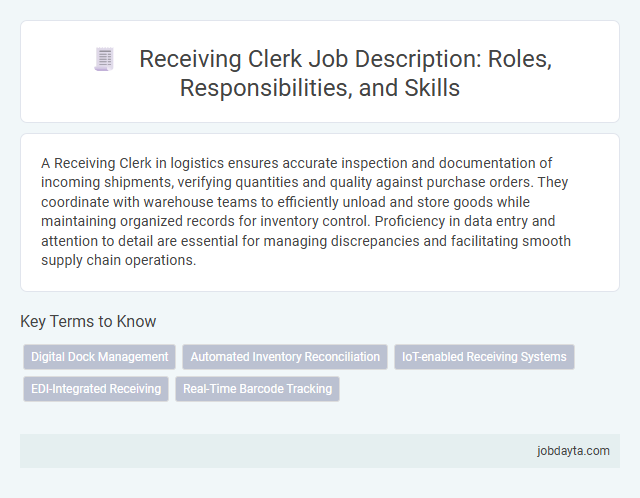 Receiving Clerk Job Description: Roles, Responsibilities, and Skills

A Receiving Clerk in logistics ensures accurate inspection and documentation of incoming shipments, verifying quantities and quality against purchase orders. They coordinate with warehouse teams to efficiently unload and store goods while maintaining organized records for inventory control. Proficiency in data entry and attention to detail are essential for managing discrepancies and facilitating smooth supply chain operations.

Key Terms to Know

Digital Dock Management

Automated Inventory Reconciliation

IoT-enabled Receiving Systems

EDI-Integrated Receiving

Real-Time Barcode Tracking

jobdayta.com