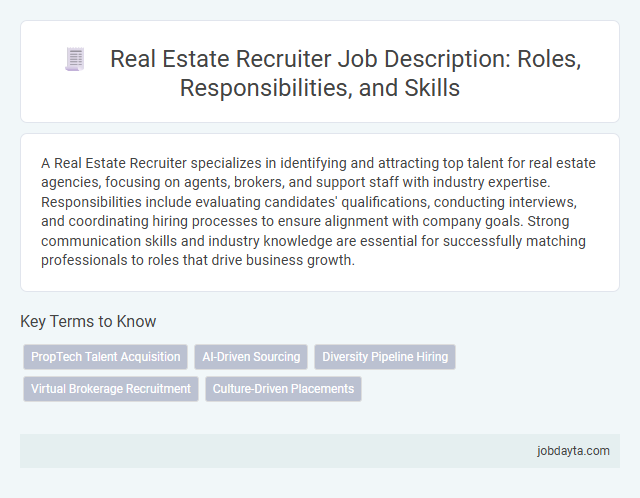 Real Estate Recruiter Job Description: Roles, Responsibilities, and Skills

A Real Estate Recruiter specializes in identifying and attracting top talent for real estate agencies, focusing on agents, brokers, and support staff with industry expertise. Responsibilities include evaluating candidates' qualifications, conducting interviews, and coordinating hiring processes to ensure alignment with company goals. Strong communication skills and industry knowledge are essential for successfully matching professionals to roles that drive business growth.

Key Terms to Know

PropTech Talent Acquisition

AI-Driven Sourcing

Diversity Pipeline Hiring

Virtual Brokerage Recruitment

Culture-Driven Placements

jobdayta.com