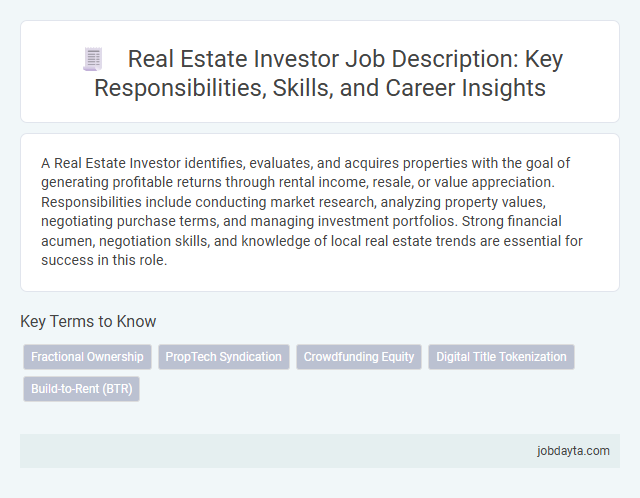 Real Estate Investor Job Description: Key Responsibilities, Skills, and Career Insights

A Real Estate Investor identifies, evaluates, and acquires properties with the goal of generating profitable returns through rental income, resale, or value appreciation. Responsibilities include conducting market research, analyzing property values, negotiating purchase terms, and managing investment portfolios. Strong financial acumen, negotiation skills, and knowledge of local real estate trends are essential for success in this role.

Key Terms to Know

Fractional Ownership

PropTech Syndication

Crowdfunding Equity

Digital Title Tokenization

Build-to-Rent (BTR)

jobdayta.com